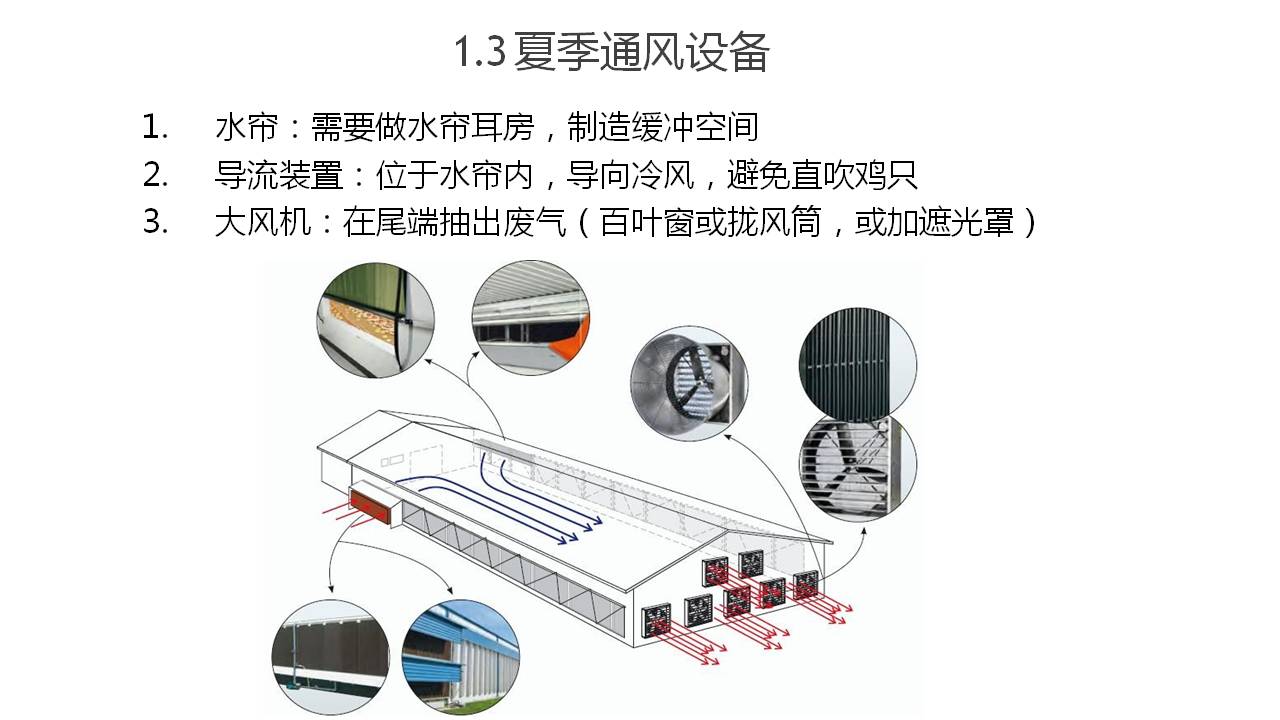 1.3 夏季通风设备

1. 水帘：需要做水帘耳房，制造缓冲空间
2. 导流装置：位于水帘内，导向冷风，避免直吹鸡只
3. 大风机：在尾端抽出废气（百叶窗或拢风筒，或加遮光罩）